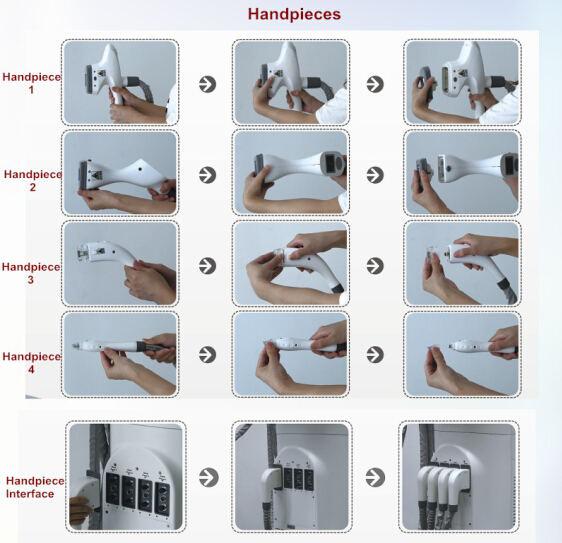 Handpieces

Handpiece 1

Handpiece 2

Handpiece 3

Handpiece 4

Handpiece Interface