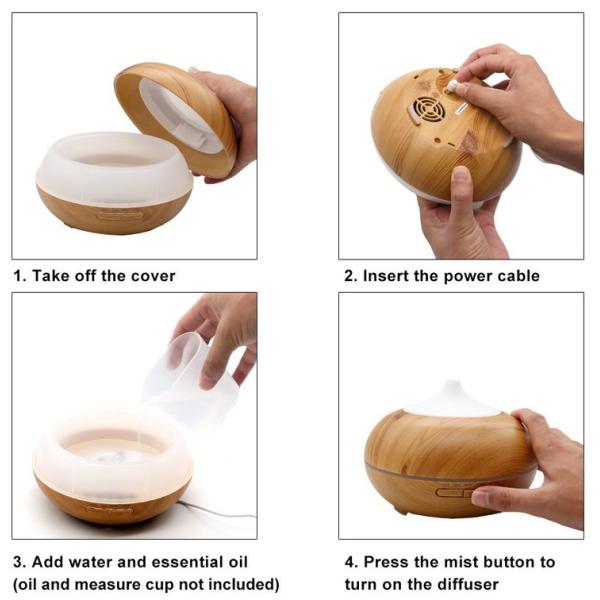 1. Take off the cover

2. Insert the power cable

3. Add water and essential oil (oil and measure cup not included)

4. Press the mist button to turn on the diffuser