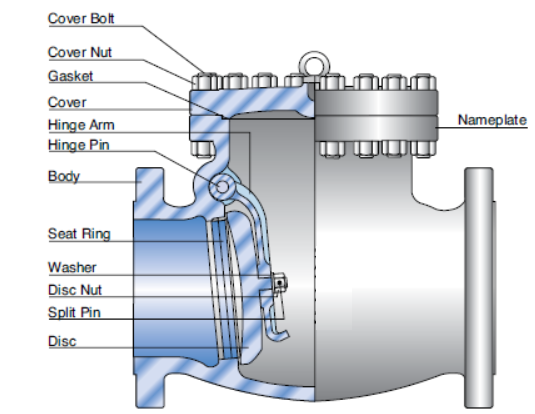 Cover Bolt
Cover Nut
Gasket
Cover
Hinge Arm
Hinge Pin
Body
Seat Ring
Washer
Disc Nut
Split Pin
Disc
Nameplate