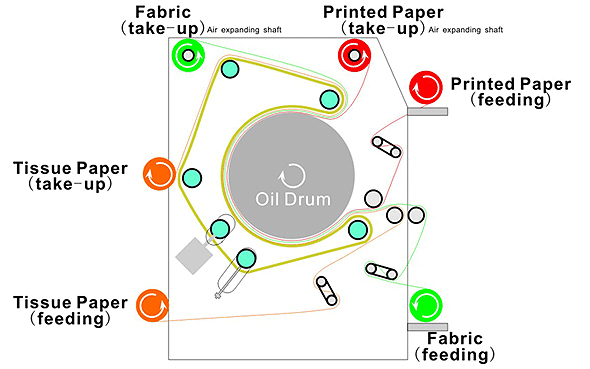 Fabric
(take-up) Air expanding shaft

Printed Paper
(take-up) Air expanding shaft

Printed Paper
(feeding)

Tissue Paper
(take-up)

Oil Drum

Tissue Paper
(feeding)

Fabric
(feeding)