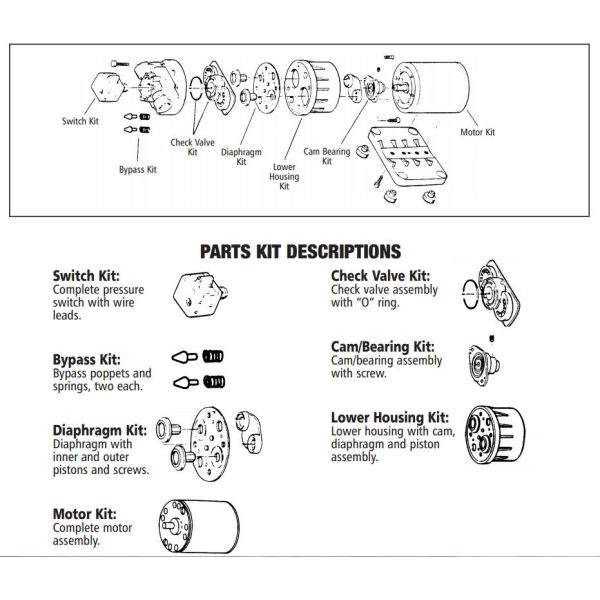 Switch Kit

Bypass Kit

Check Valve Kit

Diaphragm Kit

Lower Housing Kit

Cam Bearing Kit

Motor Kit

PARTS KIT DESCRIPTIONS

Switch Kit:
Complete pressure switch with wire leads.

Bypass Kit:
Bypass poppets and springs, two each.

Diaphragm Kit:
Diaphragm with inner and outer pistons and screws.

Motor Kit:
Complete motor assembly.

Check Valve Kit:
Check valve assembly with "O" ring.

Cam/Bearing Kit:
Cam/bearing assembly with screw.

Lower Housing Kit:
Lower housing with cam, diaphragm and piston assembly.