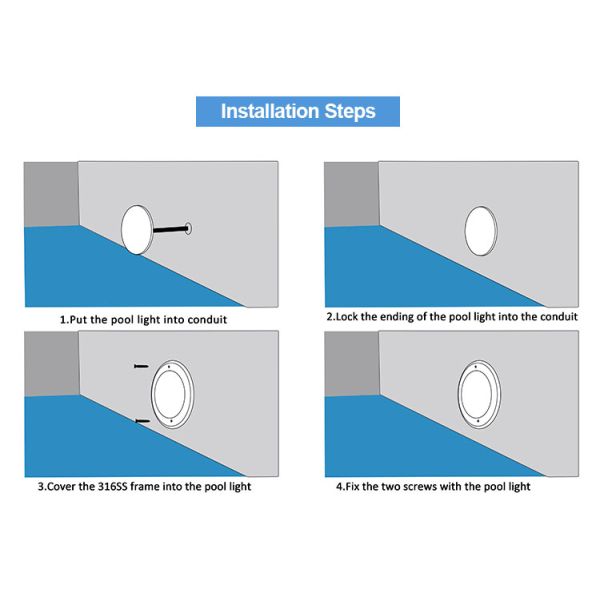 Installation Steps

1.Put the pool light into conduit

2.Lock the ending of the pool light into the conduit

3.Cover the 316SS frame into the pool light

4.Fix the two screws with the pool light