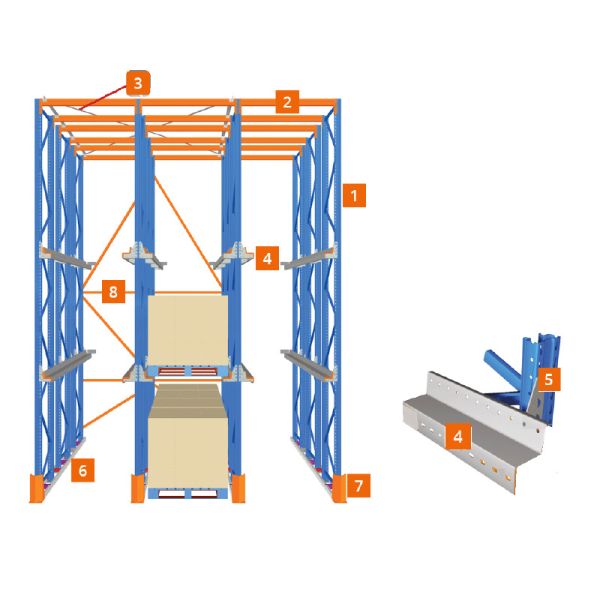 3
2
1
4
8
6
7
5
4