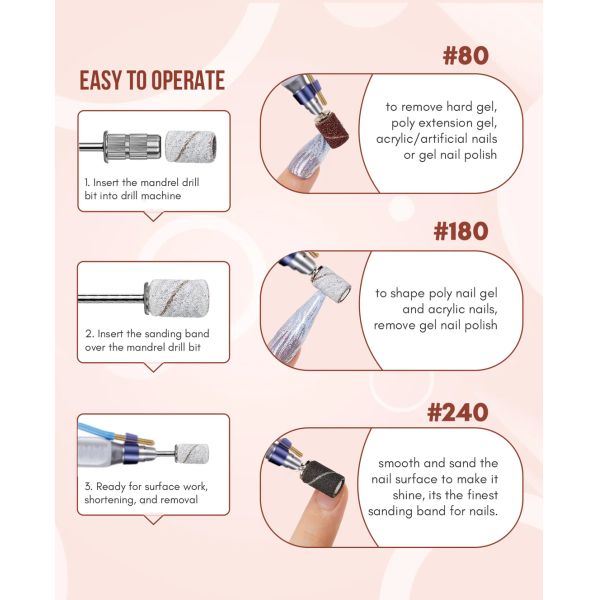 EASY TO OPERATE

1. Insert the mandrel drill bit into drill machine

2. Insert the sanding band over the mandrel drill bit

3. Ready for surface work, shortening, and removal

#80

to remove hard gel, poly extension gel, acrylic/artificial nails or gel nail polish

#180

to shape poly nail gel and acrylic nails, remove gel nail polish

#240

smooth and sand the nail surface to make it shine, its the finest sanding band for nails.