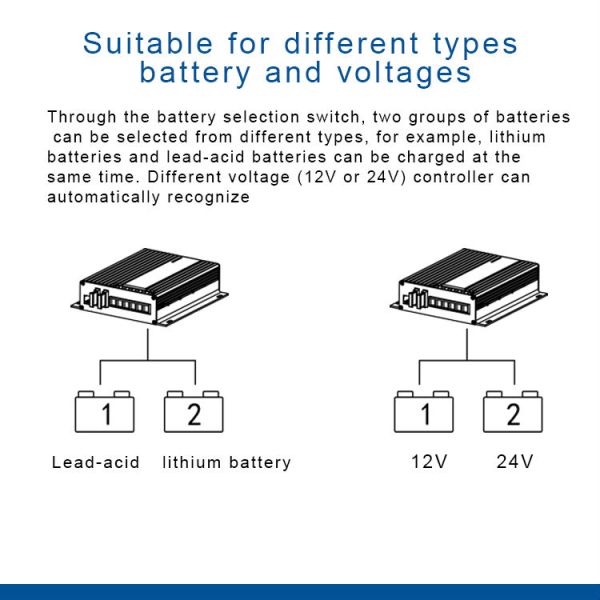 Suitable for different types battery and voltages

Through the battery selection switch, two groups of batteries can be selected from different types, for example, lithium batteries and lead-acid batteries can be charged at the same time. Different voltage (12V or 24V) controller can automatically recognize

1

2

Lead-acid lithium battery

1

2

12V 24V