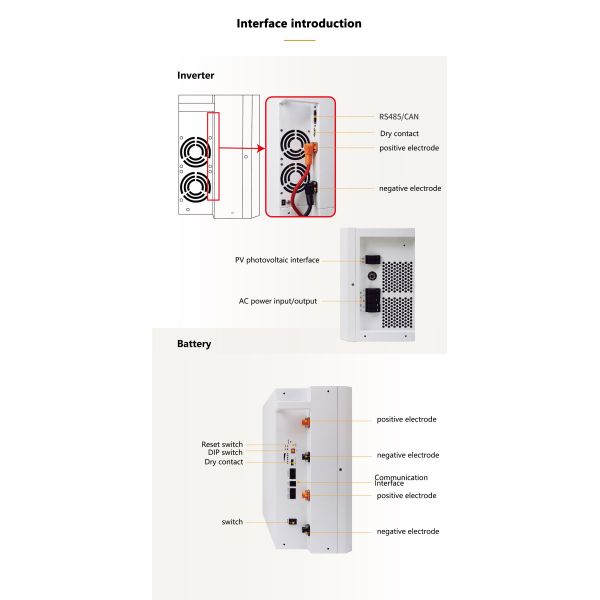 Interface introduction

Inverter

RS485/CAN

Dry contact

positive electrode

negative electrode

PV photovoltaic interface

AC power input/output

Battery

positive electrode

Reset switch

DIP switch

Dry contact

negative electrode

Communication Interface

positive electrode

switch

negative electrode