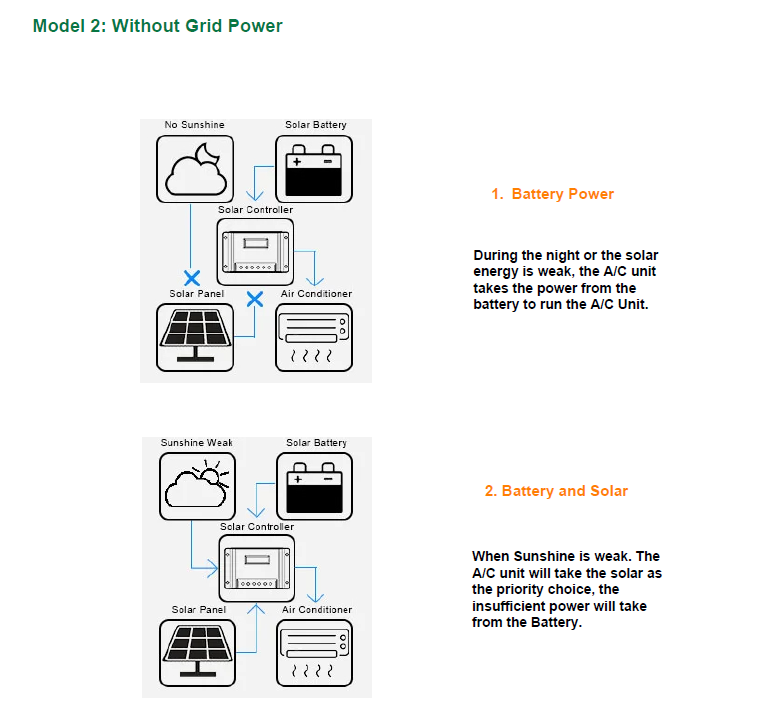 Model 2: Without Grid Power

No Sunshine

Solar Battery

Solar Controller

Solar Panel

Air Conditioner

1. Battery Power

During the night or the solar energy is weak, the A/C unit takes the power from the battery to run the A/C Unit.

Sunshine Weak

Solar Battery

Solar Controller

Solar Panel

Air Conditioner

2. Battery and Solar

When Sunshine is weak. The A/C unit will take the solar as the priority choice, the insufficient power will take from the Battery.