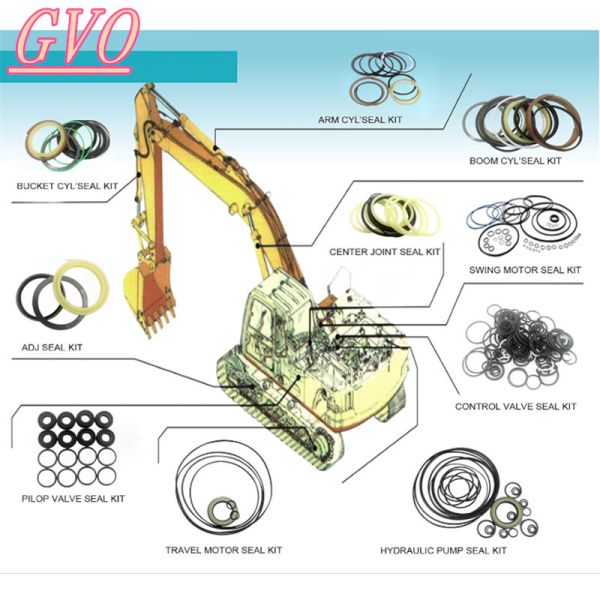 GVO

ARM CYL'SEAL KIT

BOOM CYL'SEAL KIT

BUCKET CYL'SEAL KIT

CENTER JOINT SEAL KIT

SWING MOTOR SEAL KIT

ADJ SEAL KIT

CONTROL VALVE SEAL KIT

PILOP VALVE SEAL KIT

TRAVEL MOTOR SEAL KIT

HYDRAULIC PUMP SEAL KIT