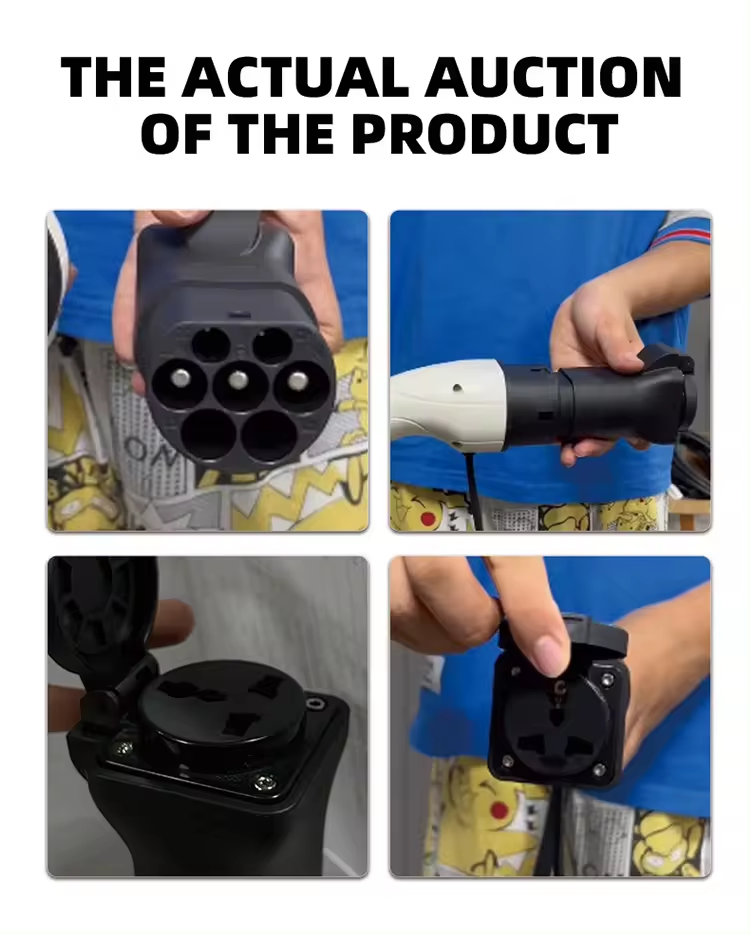 THE ACTUAL AUCTION OF THE PRODUCT