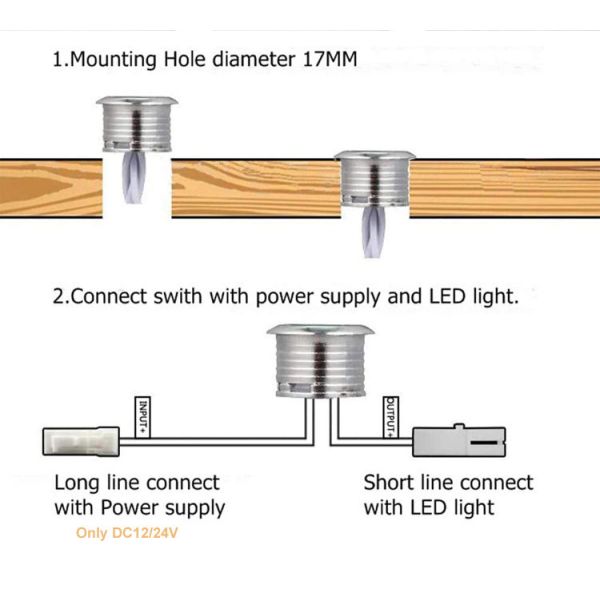 1.Mounting Hole diameter 17MM

2.Connect swith with power supply and LED light.

INPUT+

OUTPUT+

Long line connect with Power supply

Only DC12/24V

Short line connect with LED light