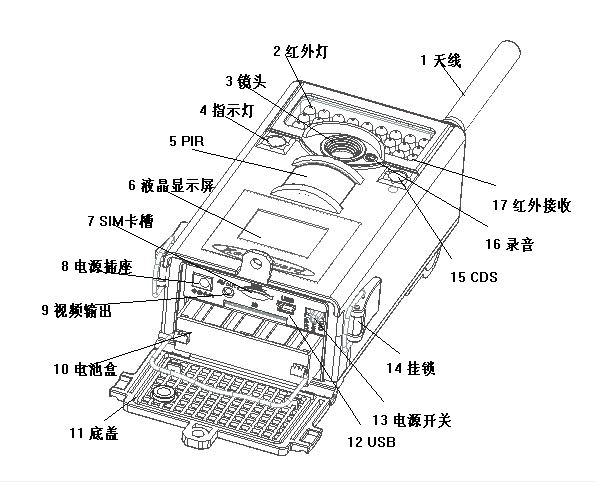 2 红外灯
1 天线
3 镜头
4 指示灯
5 PIR
6 液晶显示屏
7 SIM卡槽
8 电源插座
9 视频输出
10 电池盒
11 底盖
17 红外接收
16 录音
15 CDS
14 挂锁
13 电源开关
12 USB
USB