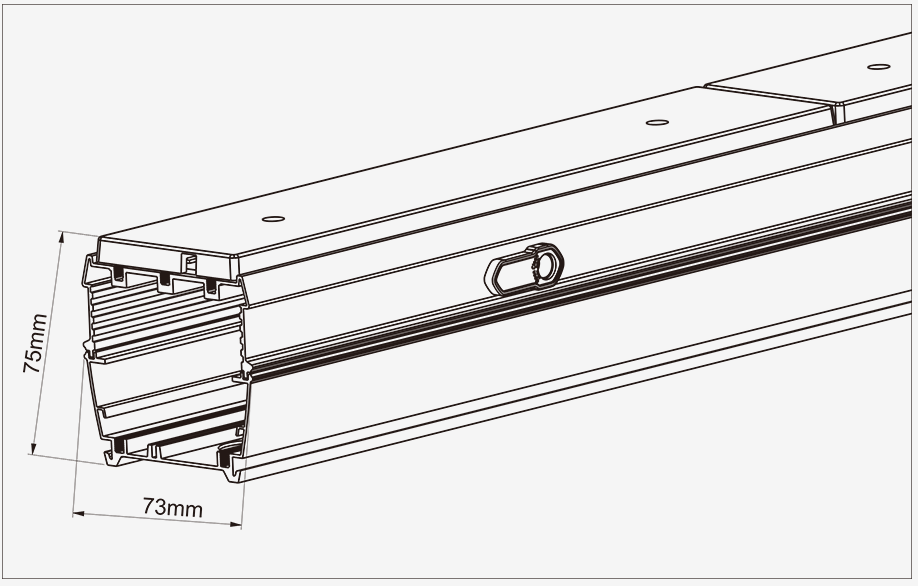 75mm

73mm