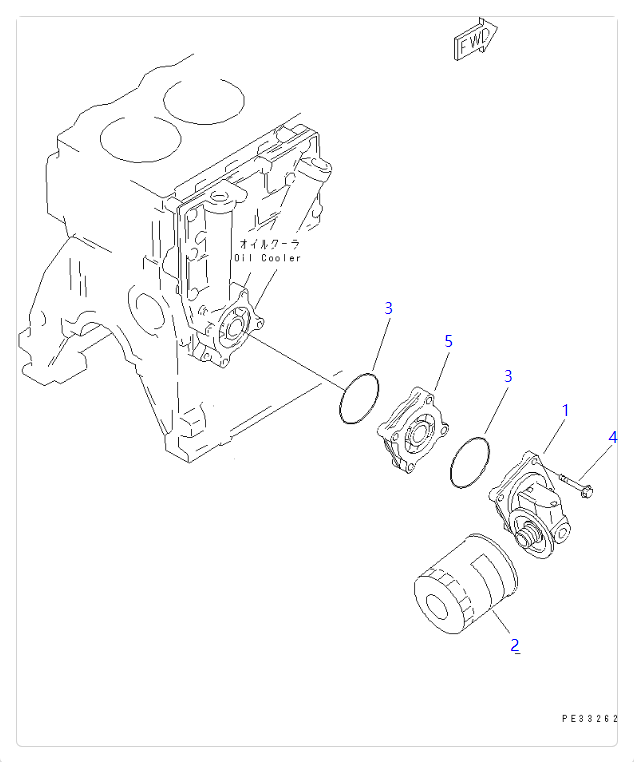 FWD

オイルクーラ
Oil Cooler

3

5

3

1

4

2

PE33262