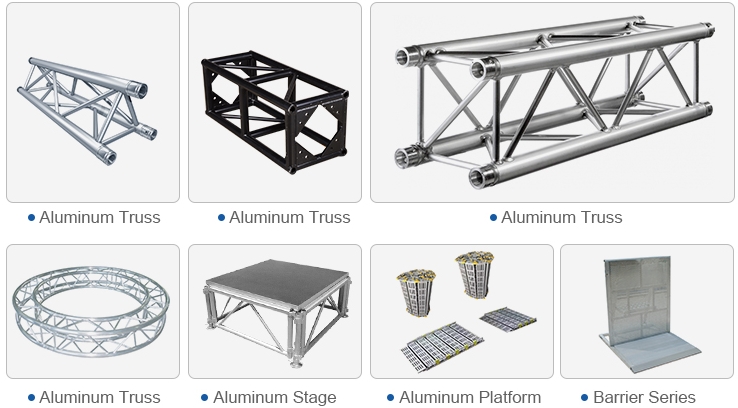 • Aluminum Truss
• Aluminum Truss
• Aluminum Truss
• Aluminum Truss
• Aluminum Stage
• Aluminum Platform
• Barrier Series