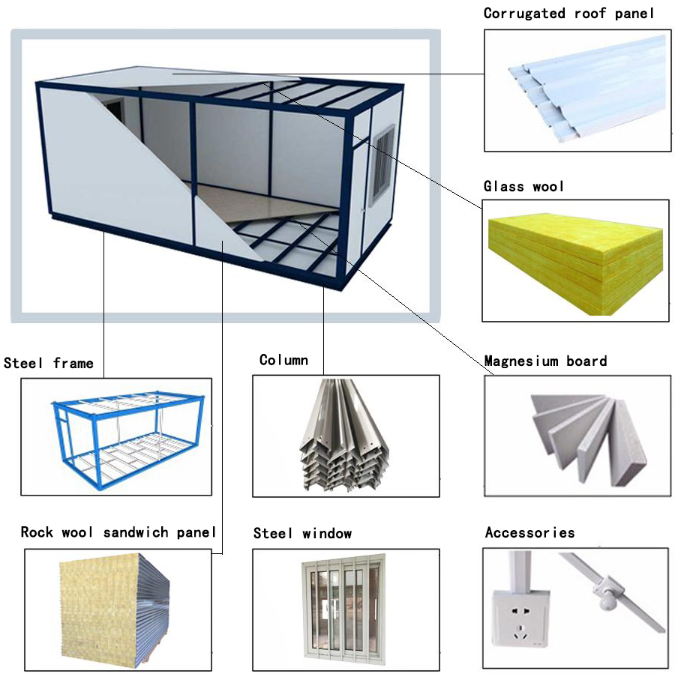 Corrugated roof panel

Glass wool

Steel frame

Column

Magnesium board

Rock wool sandwich panel

Steel window

Accessories