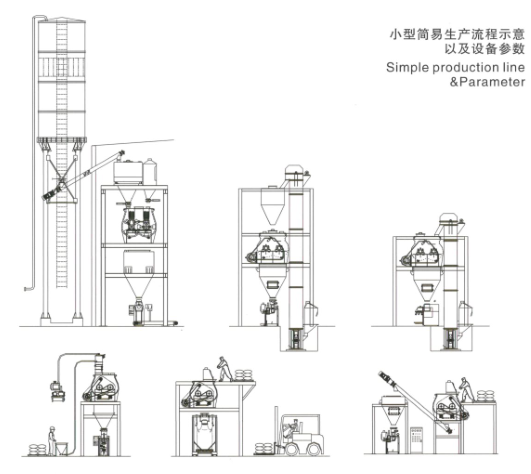 小型简易生产流程示意
以及设备参数
Simple production line
&Parameter