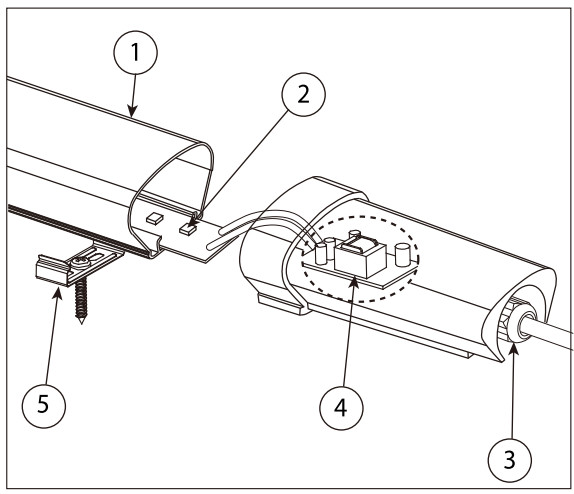 1
2
5
4
3