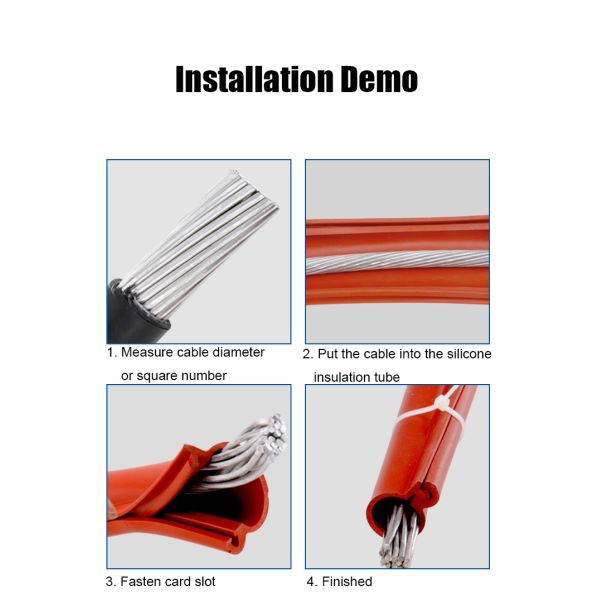 Installation Demo

1. Measure cable diameter or square number

2. Put the cable into the silicone insulation tube

3. Fasten card slot

4. Finished