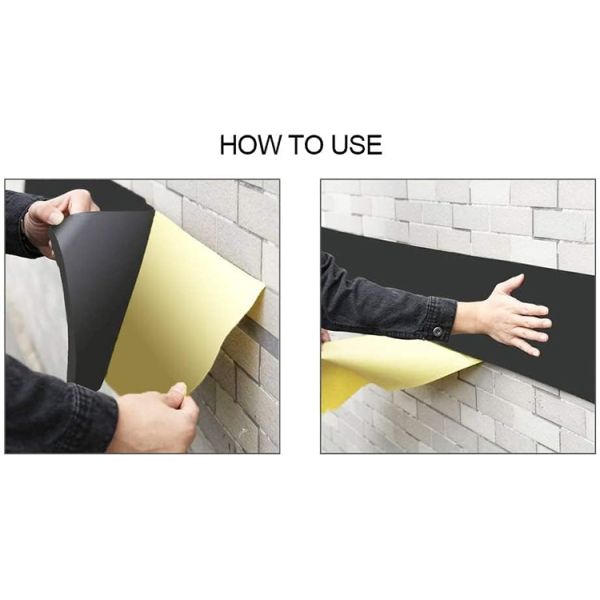 HOW TO USE