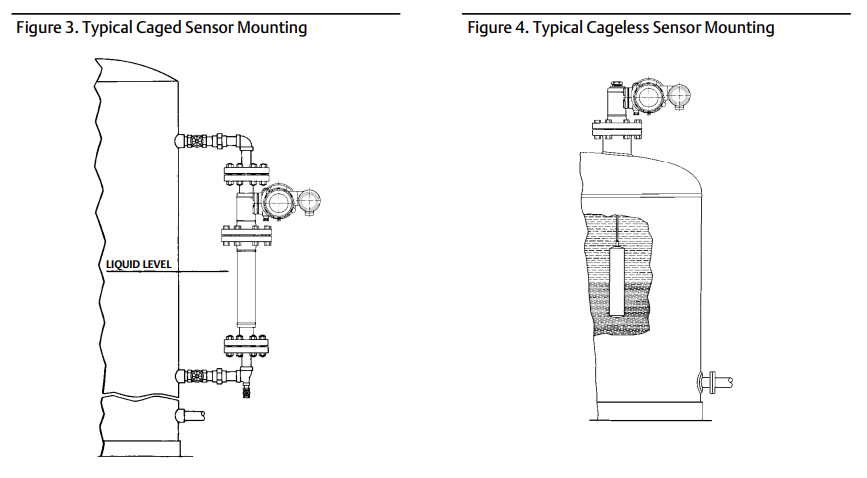 Figure 3. Typical Caged Sensor Mounting

LIQUID LEVEL

Figure 4. Typical Cageless Sensor Mounting