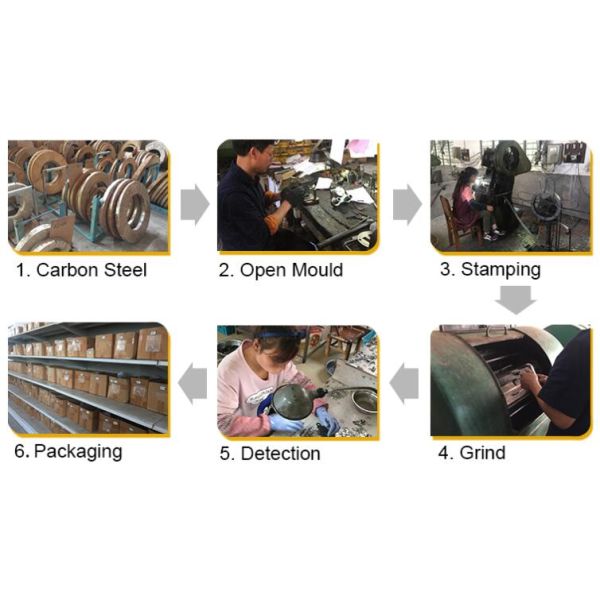 1. Carbon Steel

2. Open Mould

3. Stamping

4. Grind

5. Detection

6. Packaging