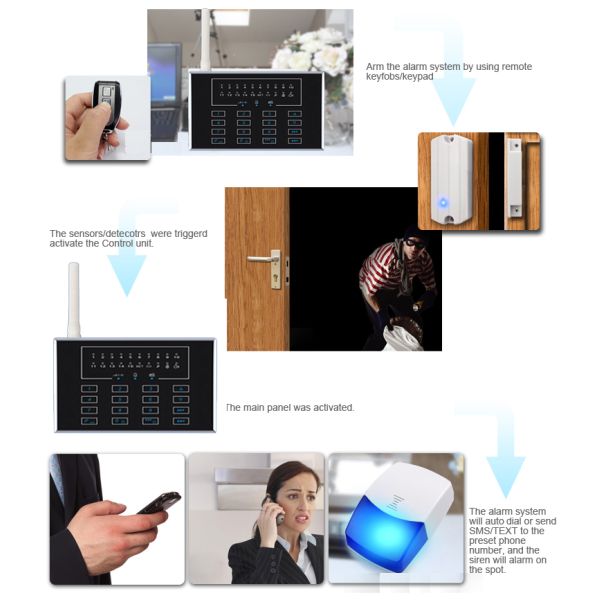 Arm the alarm system by using remote keyfobs/keypad

The sensors/detecotrs were triggerd activate the Control unit.

The main panel was activated.

The alarm system will auto dial or send SMS/TEXT to the preset phone number, and the siren will alarm on the spot.