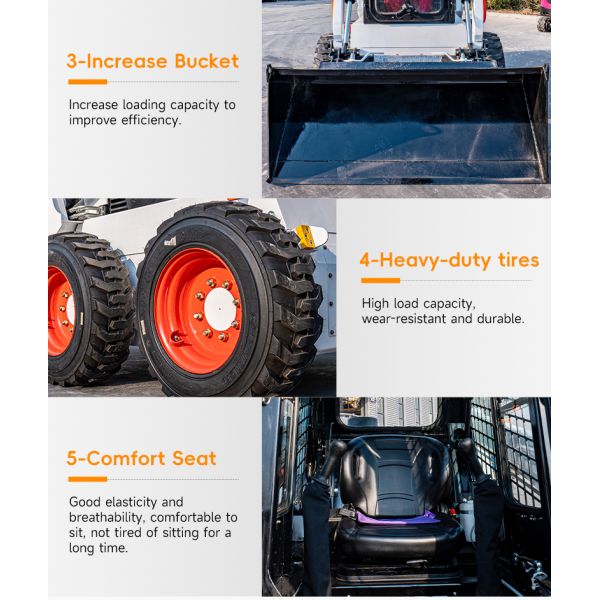 3-Increase Bucket

Increase loading capacity to improve efficiency.

4-Heavy-duty tires

High load capacity, wear-resistant and durable.

5-Comfort Seat

Good elasticity and breathability, comfortable to sit, not tired of sitting for a long time.