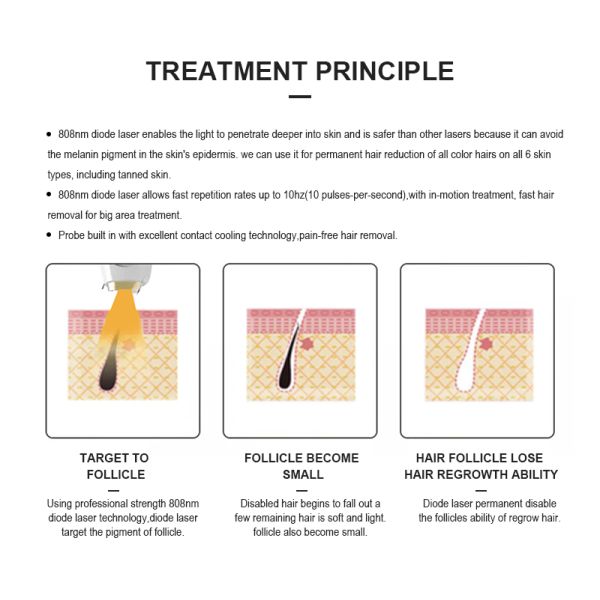 TREATMENT PRINCIPLE

• 808nm diode laser enables the light to penetrate deeper into skin and is safer than other lasers because it can avoid the melanin pigment in the skin's epidermis. we can use it for permanent hair reduction of all color hairs on all 6 skin types, including tanned skin.

• 808nm diode laser allows fast repetition rates up to 10hz(10 pulses-per-second),with in-motion treatment, fast hair removal for big area treatment.

• Probe built in with excellent contact cooling technology,pain-free hair removal.

TARGET TO FOLLICLE

Using professional strength 808nm diode laser technology,diode laser target the pigment of follicle.

FOLLICLE BECOME SMALL

Disabled hair begins to fall out a few remaining hair is soft and light. follicle also become small.

HAIR FOLLICLE LOSE HAIR REGROWTH ABILITY

Diode laser permanent disable the follicles ability of regrow hair.