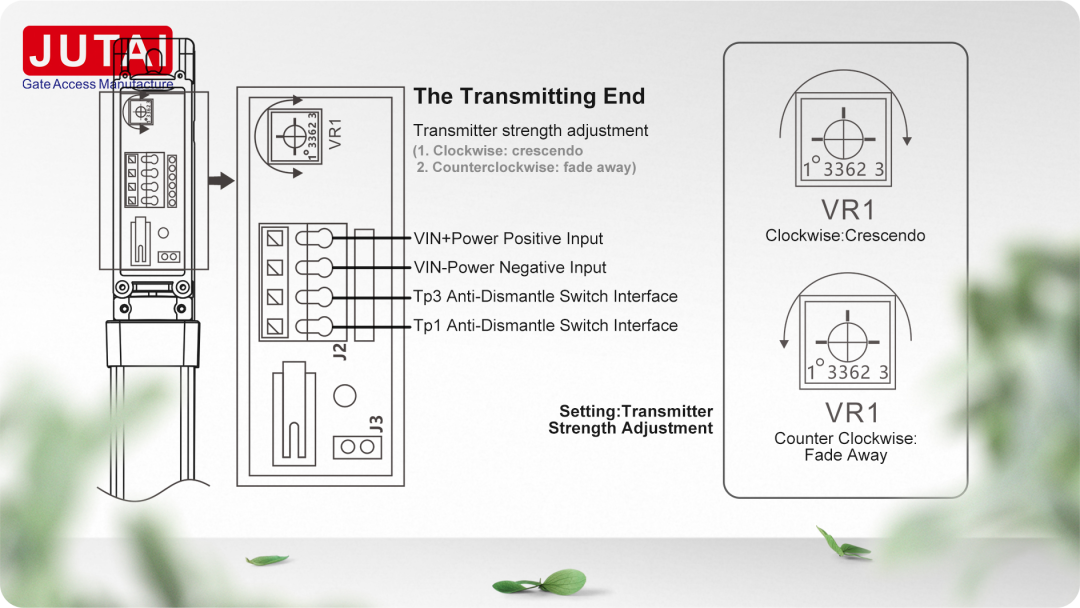 JUTAI
Gate Access Manufacture

1 3362 3
VR1

J2

J3

The Transmitting End

Transmitter strength adjustment
(1. Clockwise: crescendo
2. Counterclockwise: fade away)

VIN+Power Positive Input
VIN-Power Negative Input
Tp3 Anti-Dismantle Switch Interface
Tp1 Anti-Dismantle Switch Interface

Setting:Transmitter Strength Adjustment

1 3362 3
VR1
Clockwise:Crescendo

1 3362 3
VR1
Counter Clockwise: Fade Away