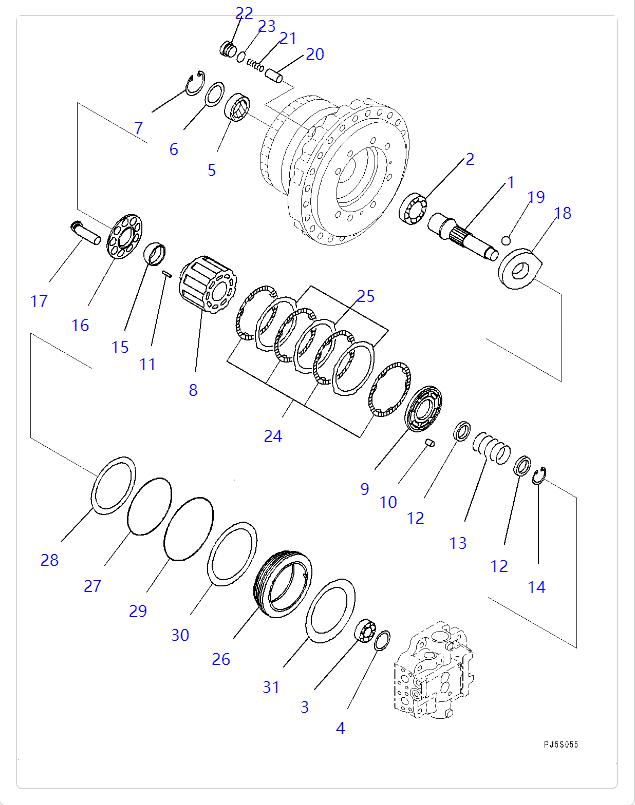 22
23
21
20
7
6
5
2
1
19
18
17
16
15
11
8
25
24
9
10
12
13
12
14
28
27
29
30
26
31
3
4
PJ5S055