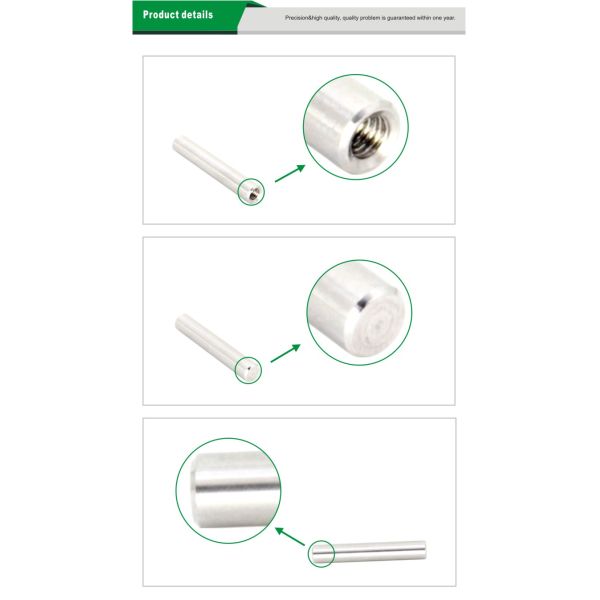 Product details

Precision&high quality, quality problem is guaranteed within one year.