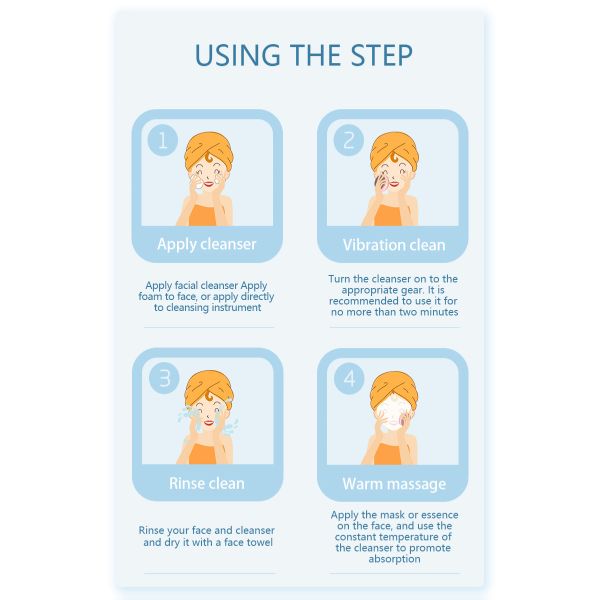 USING THE STEP

1

Apply cleanser

Apply facial cleanser Apply foam to face, or apply directly to cleansing instrument

2

Vibration clean

Turn the cleanser on to the appropriate gear. It is recommended to use it for no more than two minutes

3

Rinse clean

Rinse your face and cleanser and dry it with a face towel

4

Warm massage

Apply the mask or essence on the face, and use the constant temperature of the cleanser to promote absorption