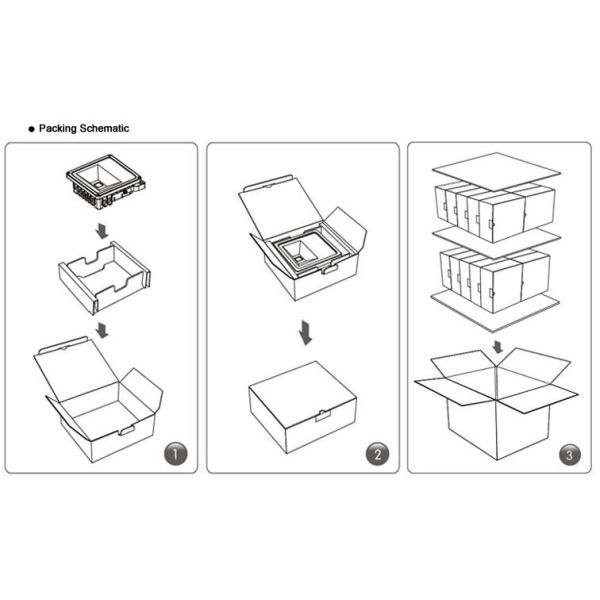 ● Packing Schematic

1

2

3