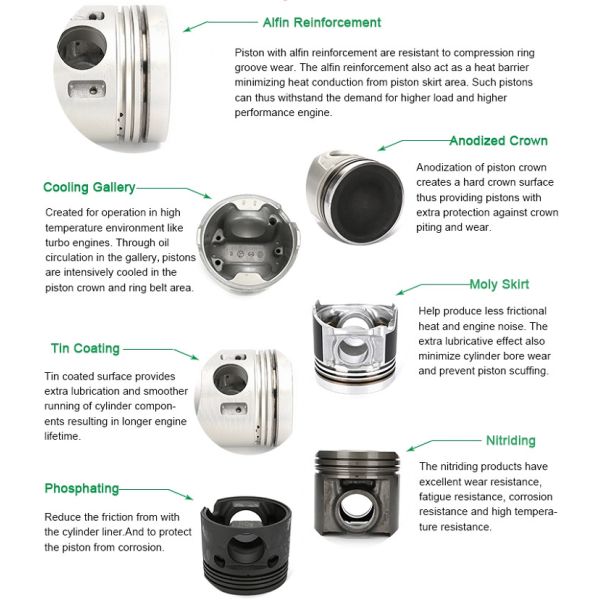 Alfin Reinforcement

Piston with alfin reinforcement are resistant to compression ring groove wear. The alfin reinforcement also act as a heat barrier minimizing heat conduction from piston skirt area. Such pistons can thus withstand the demand for higher load and higher performance engine.

Anodized Crown

Anodization of piston crown creates a hard crown surface thus providing pistons with extra protection against crown piting and wear.

Cooling Gallery

Created for operation in high temperature environment like turbo engines. Through oil circulation in the gallery, pistons are intensively cooled in the piston crown and ring belt area.

Moly Skirt

Help produce less frictional heat and engine noise. The extra lubricative effect also minimize cylinder bore wear and prevent piston scuffing.

Tin Coating

Tin coated surface provides extra lubrication and smoother running of cylinder components resulting in longer engine lifetime.

Nitriding

The nitriding products have excellent wear resistance, fatigue resistance, corrosion resistance and high temperature resistance.

Phosphating

Reduce the friction from with the cylinder liner.And to protect the piston from corrosion.