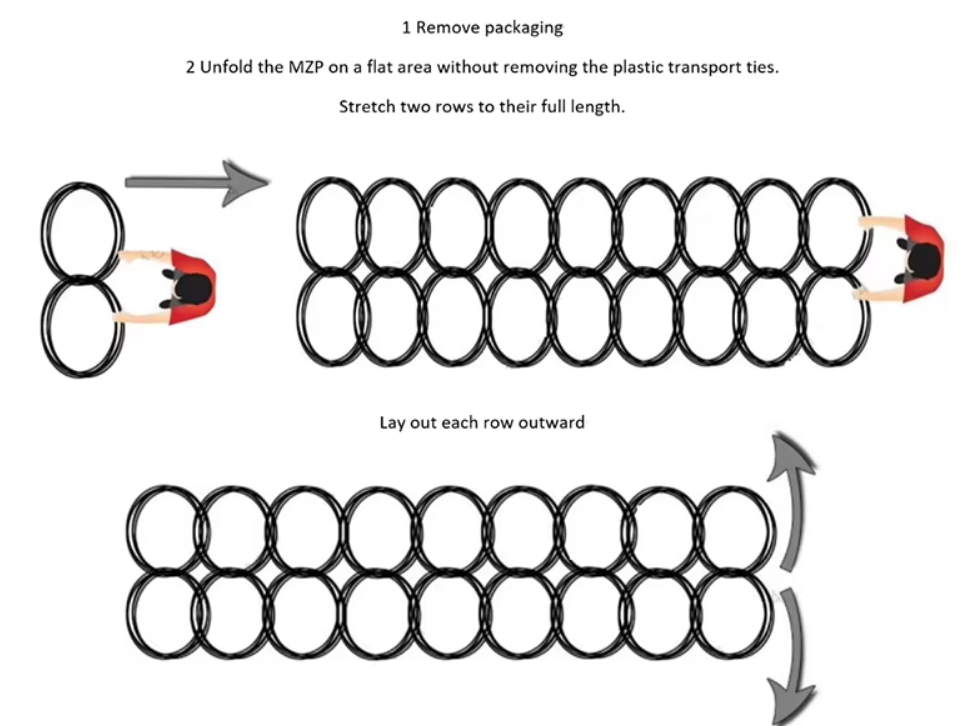 1 Remove packaging

2 Unfold the MZP on a flat area without removing the plastic transport ties.

Stretch two rows to their full length.

Lay out each row outward