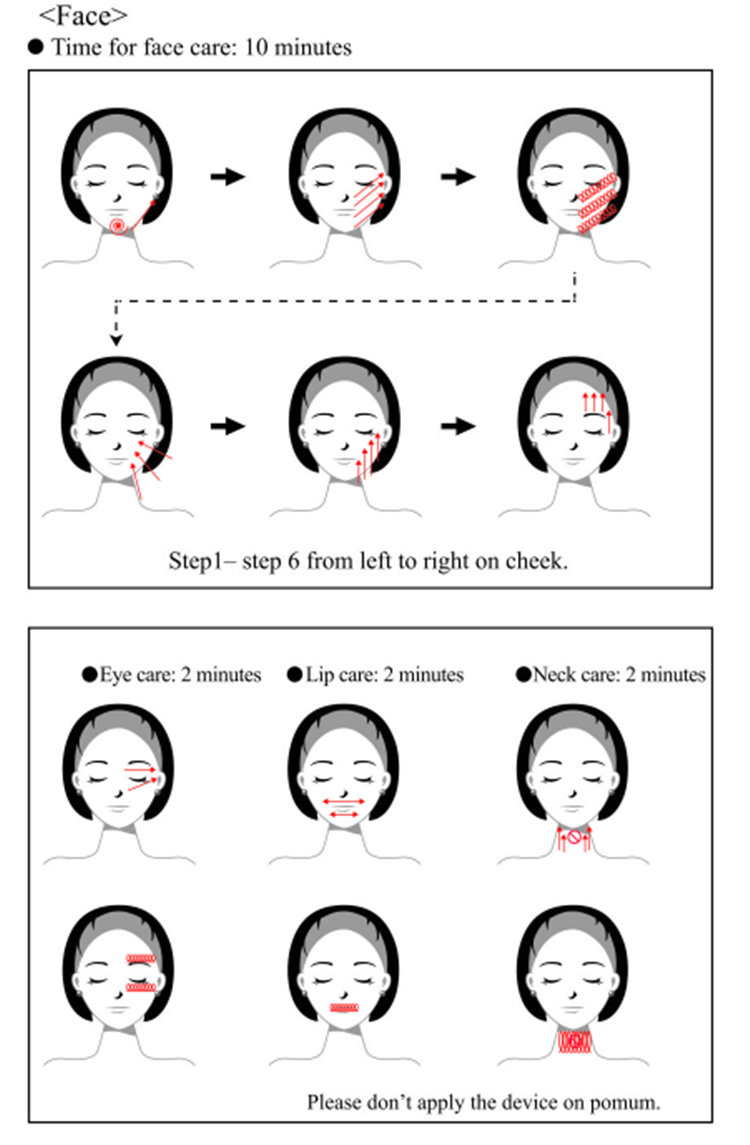 <Face>
● Time for face care: 10 minutes

Step1– step 6 from left to right on cheek.

●Eye care: 2 minutes ●Lip care: 2 minutes ●Neck care: 2 minutes

Please don't apply the device on pomum.