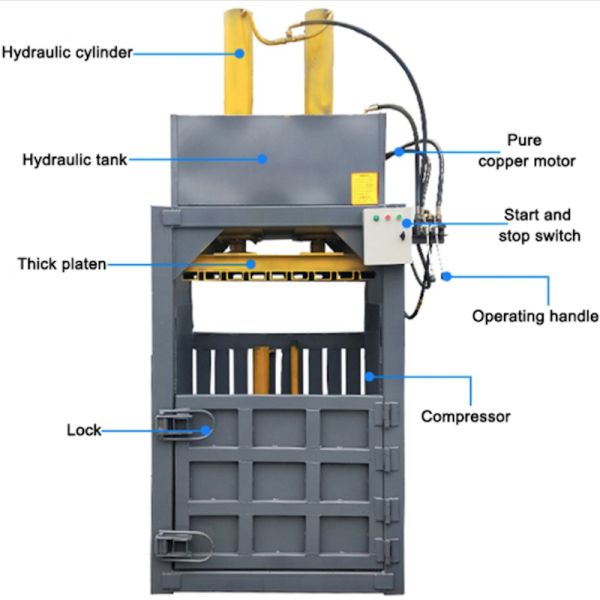 Hydraulic cylinder

Hydraulic tank

Pure copper motor

Start and stop switch

Thick platen

Operating handle

Compressor

Lock