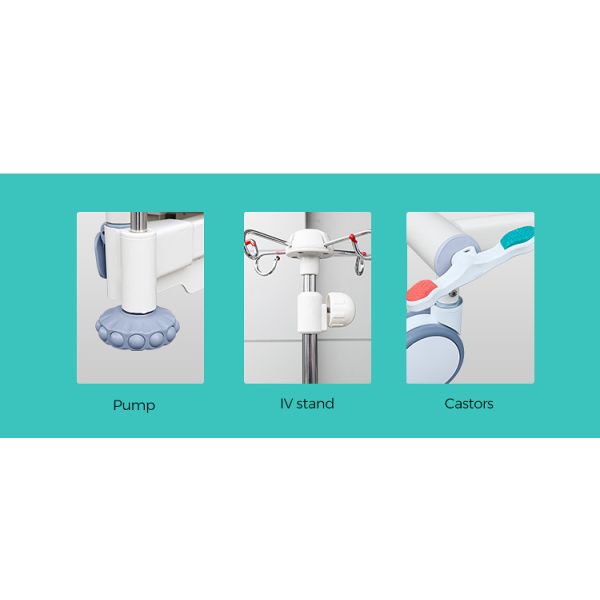 Pump

IV stand

Castors