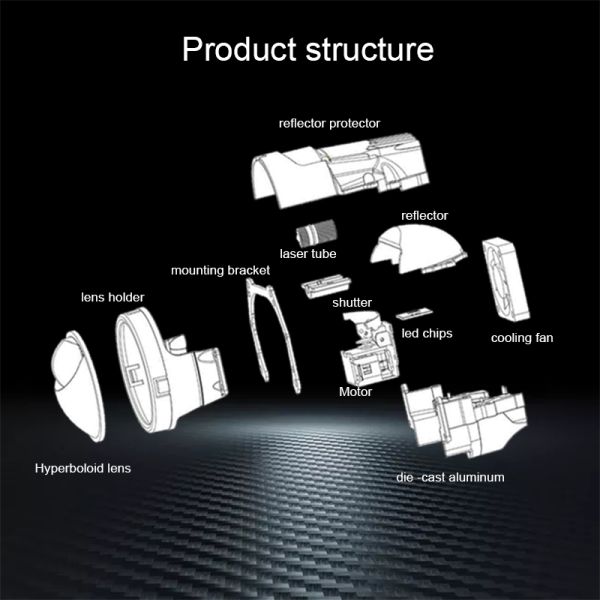 Product structure

reflector protector

reflector

laser tube

mounting bracket

lens holder

shutter

led chips

cooling fan

Motor

Hyperboloid lens

die -cast aluminum