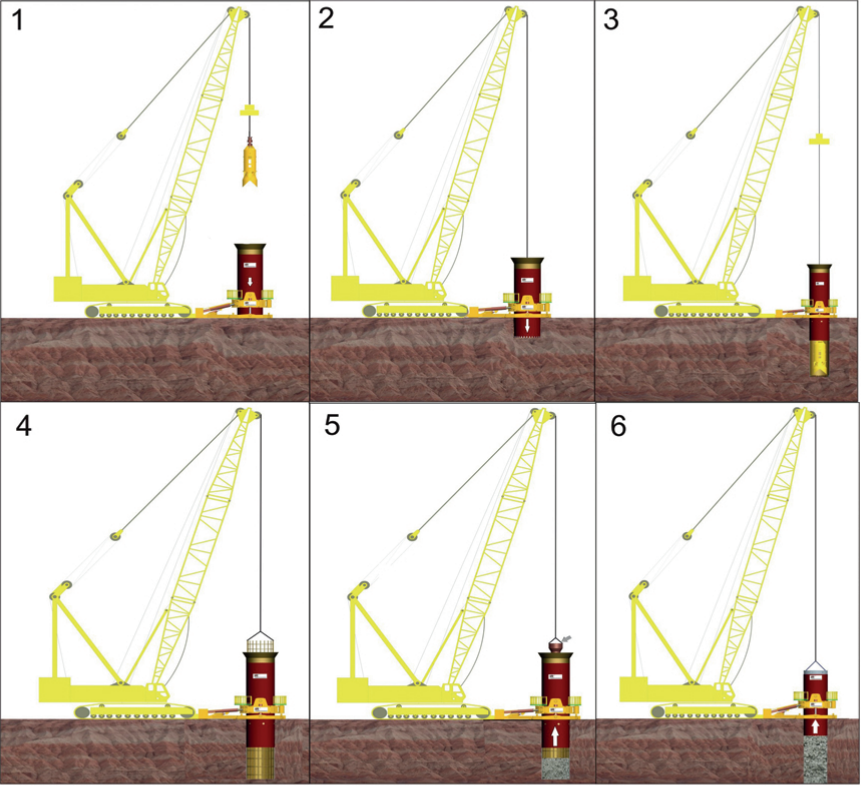 1

2

3

4

5

6