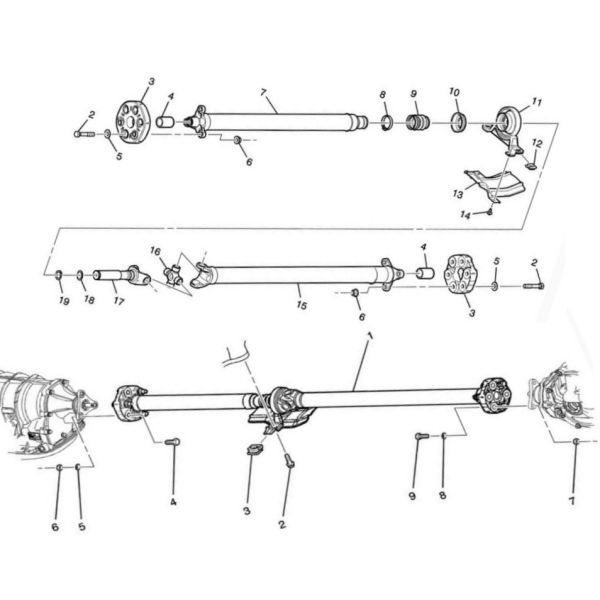 3
4
7
8
9
10
11
2
5
6
12
13
14
16
4
5
2
19
18
17
15
6
3
1
4
3
2
9
8
7
6
5