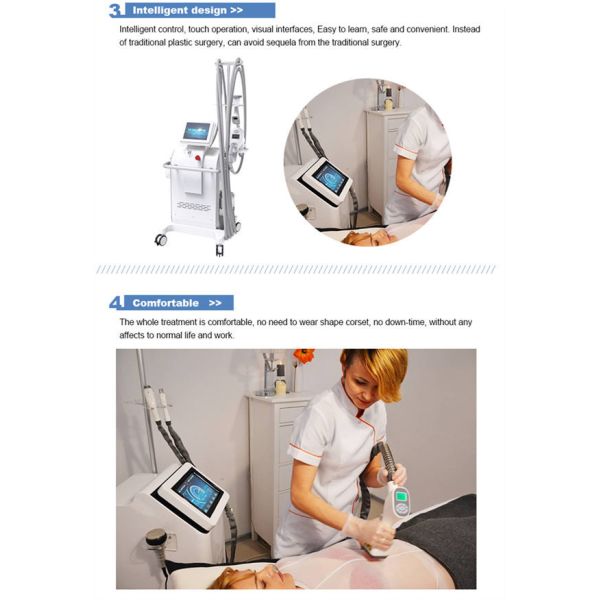 3 Intelligent design >>

Intelligent control, touch operation, visual interfaces, Easy to learn, safe and convenient. Instead of traditional plastic surgery, can avoid sequela from the traditional surgery.

4 Comfortable >>

The whole treatment is comfortable, no need to wear shape corset, no down-time, without any affects to normal life and work.