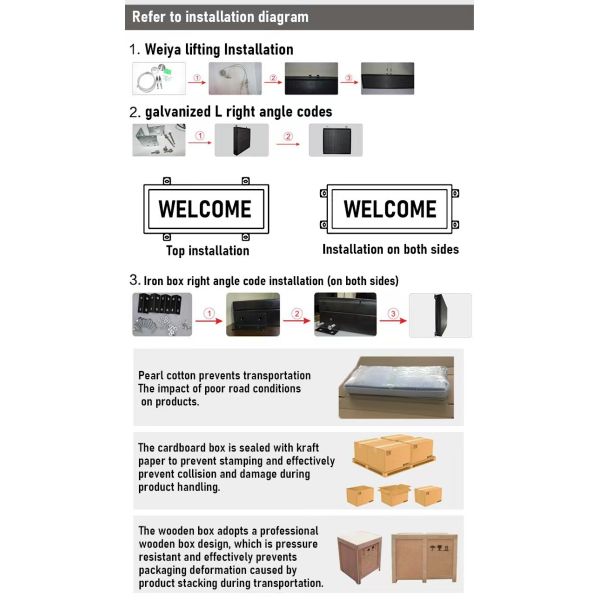 Refer to installation diagram

1. Weiya lifting Installation

①

②

③

2. galvanized L right angle codes

①

②

WELCOME

Top installation

WELCOME

Installation on both sides

3. Iron box right angle code installation (on both sides)

①

②

③

Pearl cotton prevents transportation
The impact of poor road conditions
on products.

The cardboard box is sealed with kraft paper to prevent stamping and effectively prevent collision and damage during product handling.

The wooden box adopts a professional wooden box design, which is pressure resistant and effectively prevents packaging deformation caused by product stacking during transportation.