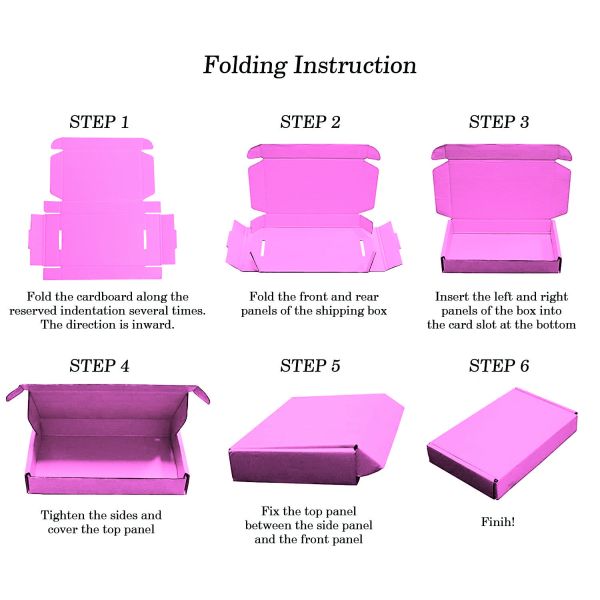 Folding Instruction

STEP 1

Fold the cardboard along the reserved indentation several times. The direction is inward.

STEP 2

Fold the front and rear panels of the shipping box

STEP 3

Insert the left and right panels of the box into the card slot at the bottom

STEP 4

Tighten the sides and cover the top panel

STEP 5

Fix the top panel between the side panel and the front panel

STEP 6

Finih!