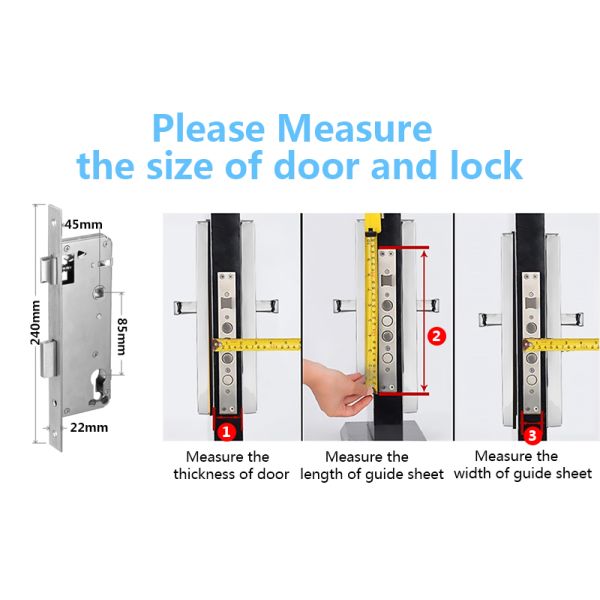 Please Measure
the size of door and lock

45mm
240mm
85mm
22mm

1
2
3

Measure the thickness of door

Measure the length of guide sheet

Measure the width of guide sheet