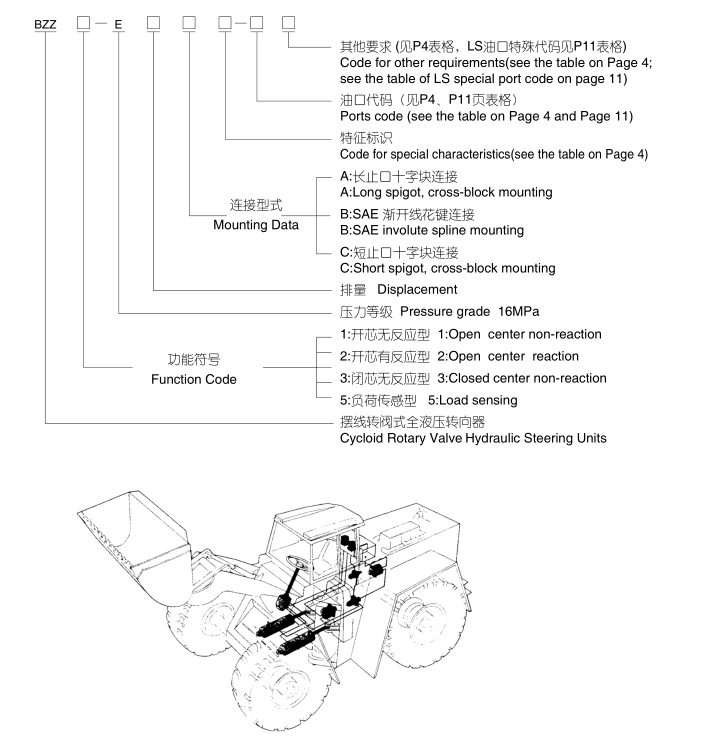 BZZ □ — E □ □ □—□ □

其他要求 (见P4表格，LS油口特殊代码见P11表格)
Code for other requirements(see the table on Page 4; see the table of LS special port code on page 11)

油口代码（见P4、P11页表格）
Ports code (see the table on Page 4 and Page 11)

特征标识
Code for special characteristics(see the table on Page 4)

连接型式
Mounting Data

A:长止口十字块连接
A:Long spigot, cross-block mounting

B:SAE 渐开线花键连接
B:SAE involute spline mounting

C:短止口十字块连接
C:Short spigot, cross-block mounting

排量 Displacement

压力等级 Pressure grade 16MPa

功能符号
Function Code

1:开芯无反应型 1:Open center non-reaction
2:开芯有反应型 2:Open center reaction
3:闭芯无反应型 3:Closed center non-reaction
5:负荷传感型 5:Load sensing

摆线转阀式全液压转向器
Cycloid Rotary Valve Hydraulic Steering Units