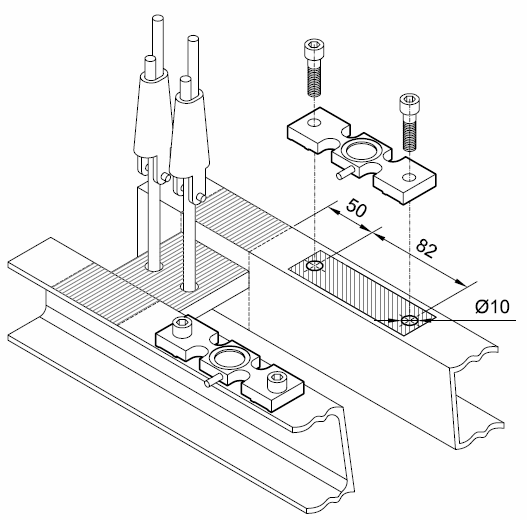 50
82
Ø10