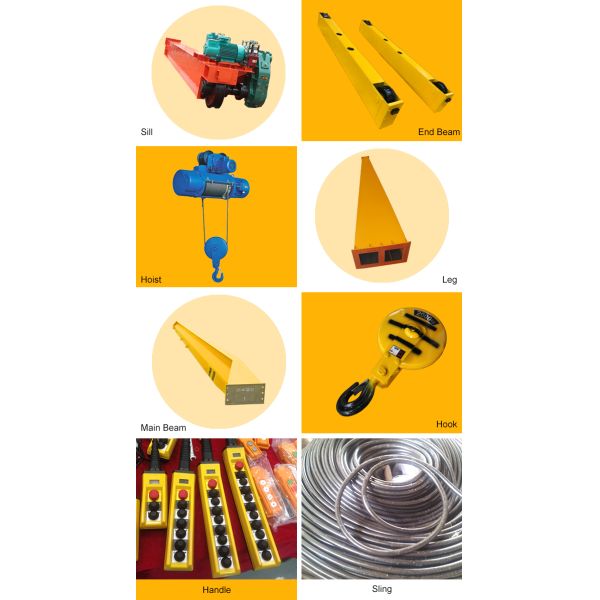 Sill

End Beam

Hoist

Leg

Main Beam

Hook

Handle

Sling