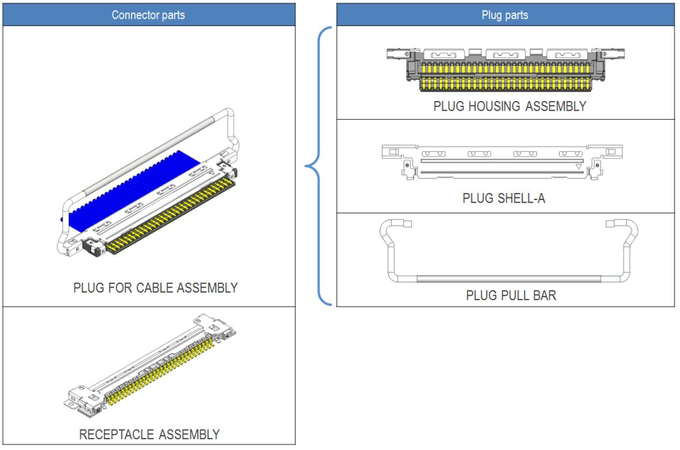 Connector parts

PLUG FOR CABLE ASSEMBLY

RECEPTACLE ASSEMBLY

Plug parts

PLUG HOUSING ASSEMBLY

PLUG SHELL-A

PLUG PULL BAR