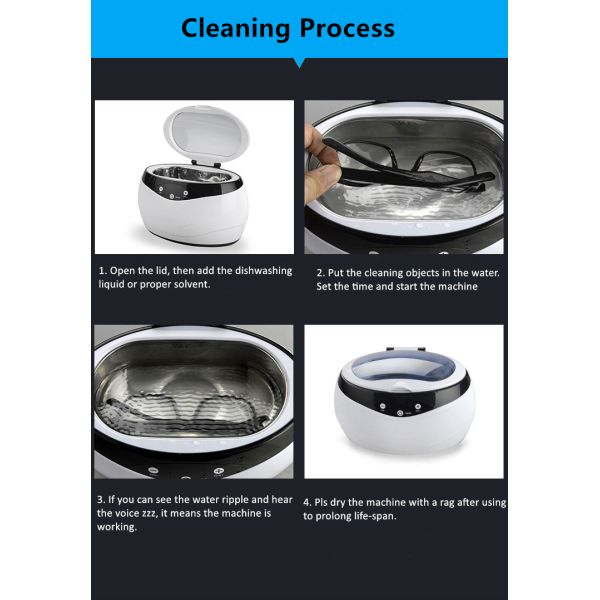 Cleaning Process

1. Open the lid, then add the dishwashing liquid or proper solvent.

2. Put the cleaning objects in the water. Set the time and start the machine

3. If you can see the water ripple and hear the voice zzz, it means the machine is working.

4. Pls dry the machine with a rag after using to prolong life-span.